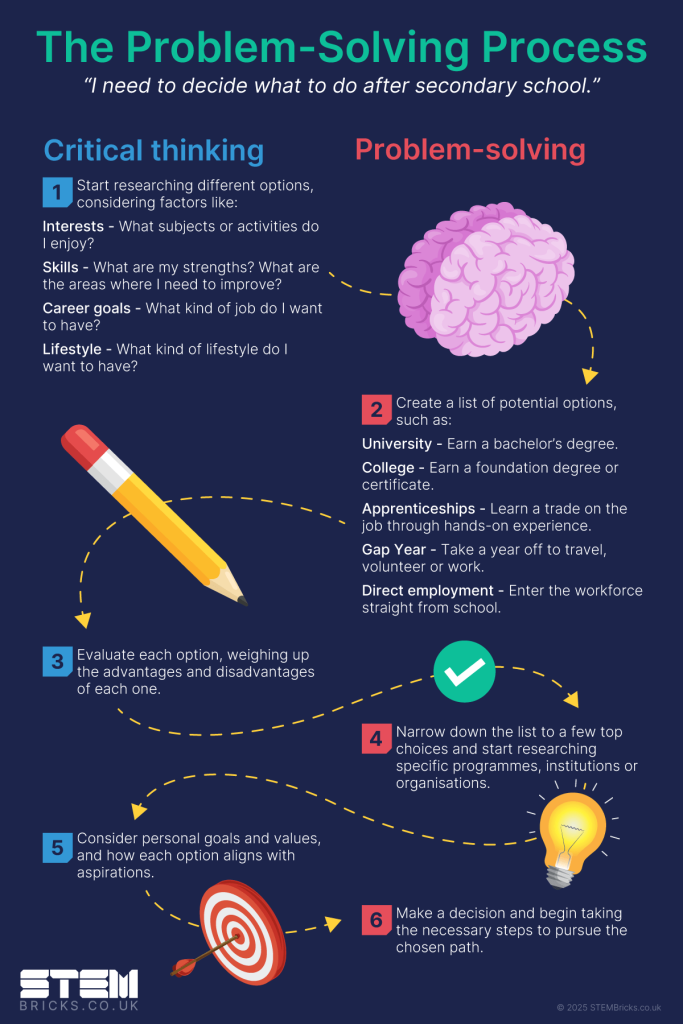 The Problem-Solving Process

"I need to decide what to do after secondary school."

Critical thinking

Problem-solving

1 Start researching different options, considering factors like:

Interests - What subjects or activities do I enjoy?

Skills - What are my strengths? What are the areas where I need to improve?

Career goals - What kind of job do I want to have?

Lifestyle - What kind of lifestyle do I want to have?

2 Create a list of potential options, such as:

University - Earn a bachelor's degree.

College - Earn a foundation degree or certificate.

Apprenticeships - Learn a trade on the job through hands-on experience.

Gap Year - Take a year off to travel, volunteer or work.

Direct employment - Enter the workforce straight from school.

3 Evaluate each option, weighing up the advantages and disadvantages of each one.

4 Narrow down the list to a few top choices and start researching specific programmes, institutions or organisations.

5 Consider personal goals and values, and how each option aligns with aspirations.

6 Make a decision and begin taking the necessary steps to pursue the chosen path.

STEM BRICKS.CO.UK

© 2025 STEMBricks.co.uk